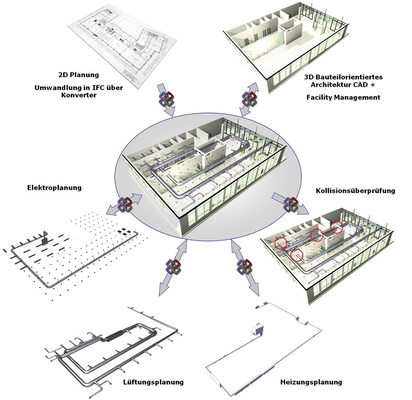 2D Planung

Umwandlung in IFC über Konverter

3D Bauteilorientiertes Architektur CAD +

Facility Management

Elektroplanung

Kollisionsüberprüfung

Lüftungsplanung

Heizungsplanung