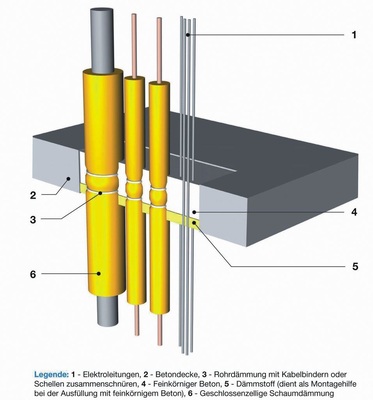 1

2

3

4

5

6

Legende: 1 - Elektroleitungen, 2 - Betondecke, 3 - Rohrdämmung mit Kabelbindern oder Schellen zusammenschnüren, 4 - Feinkörniger Beton, 5 - Dämmstoff (dient als Montagehilfe bei der Ausfüllung mit feinkörnigem Beton), 6 - Geschlossenzellige Schaumdämmung